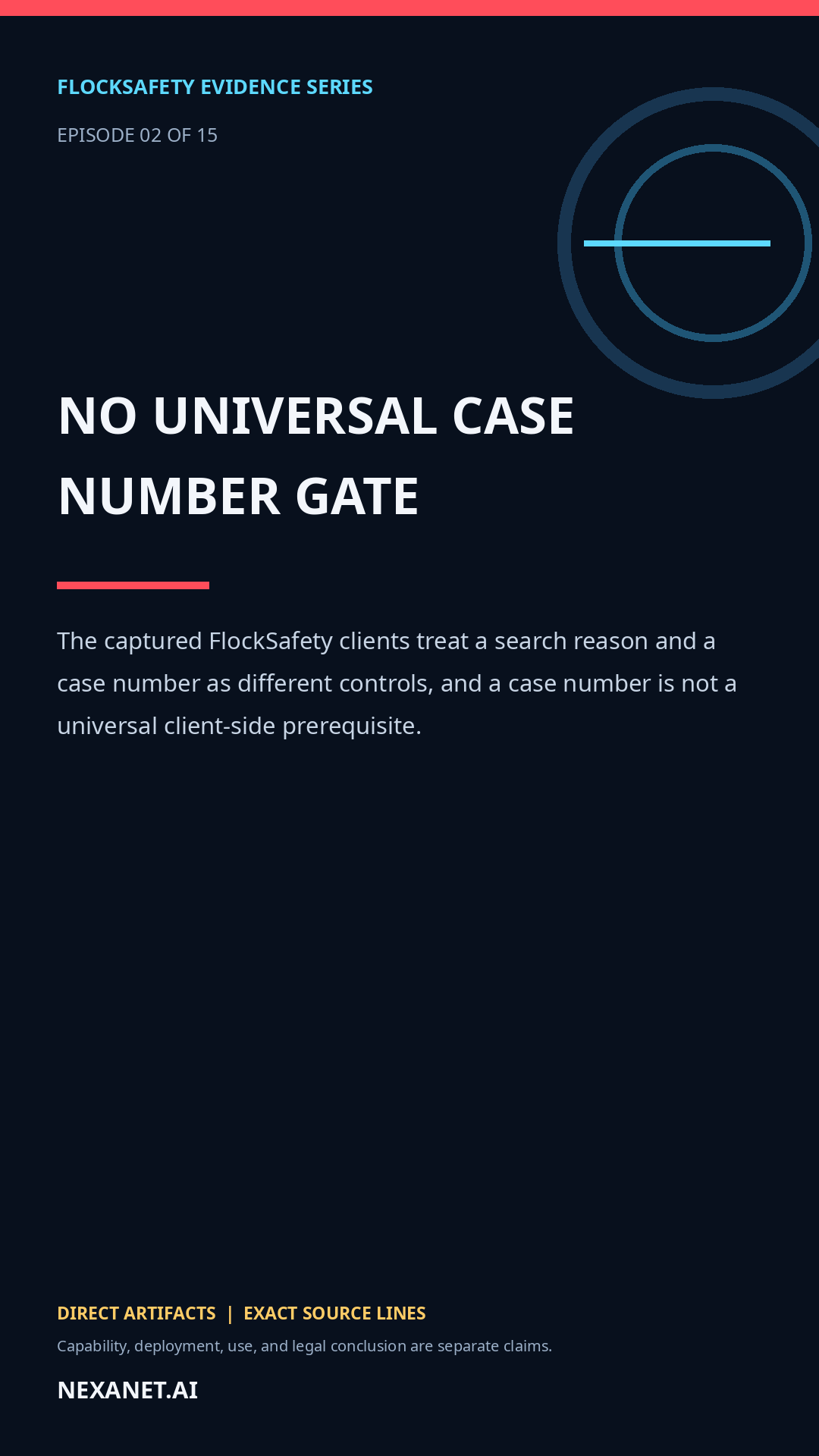 FLOCKSAFETY EVIDENCE SERIES

EPISODE 02 OF 15

NO UNIVERSAL CASE NUMBER GATE

The captured FlockSafety clients treat a search reason and a case number as different controls, and a case number is not a universal client-side prerequisite.

DIRECT ARTIFACTS | EXACT SOURCE LINES

Capability, deployment, use, and legal conclusion are separate claims.

NEXANET.AI